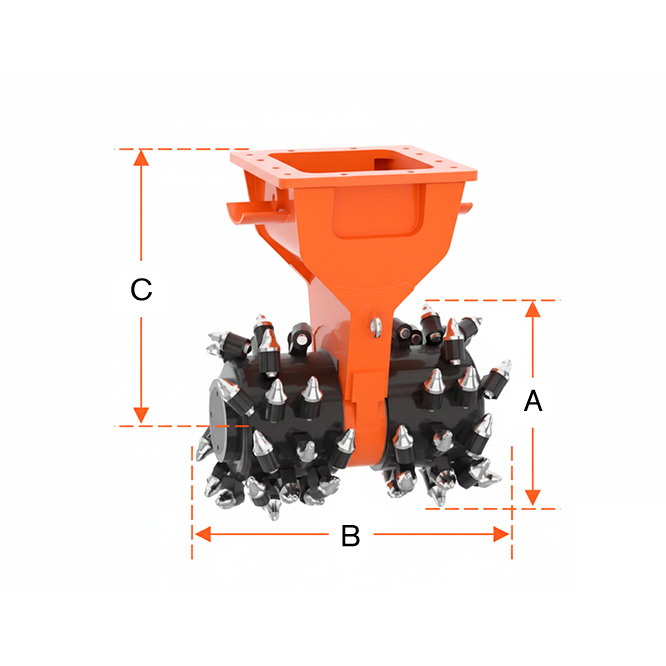 C

A

B